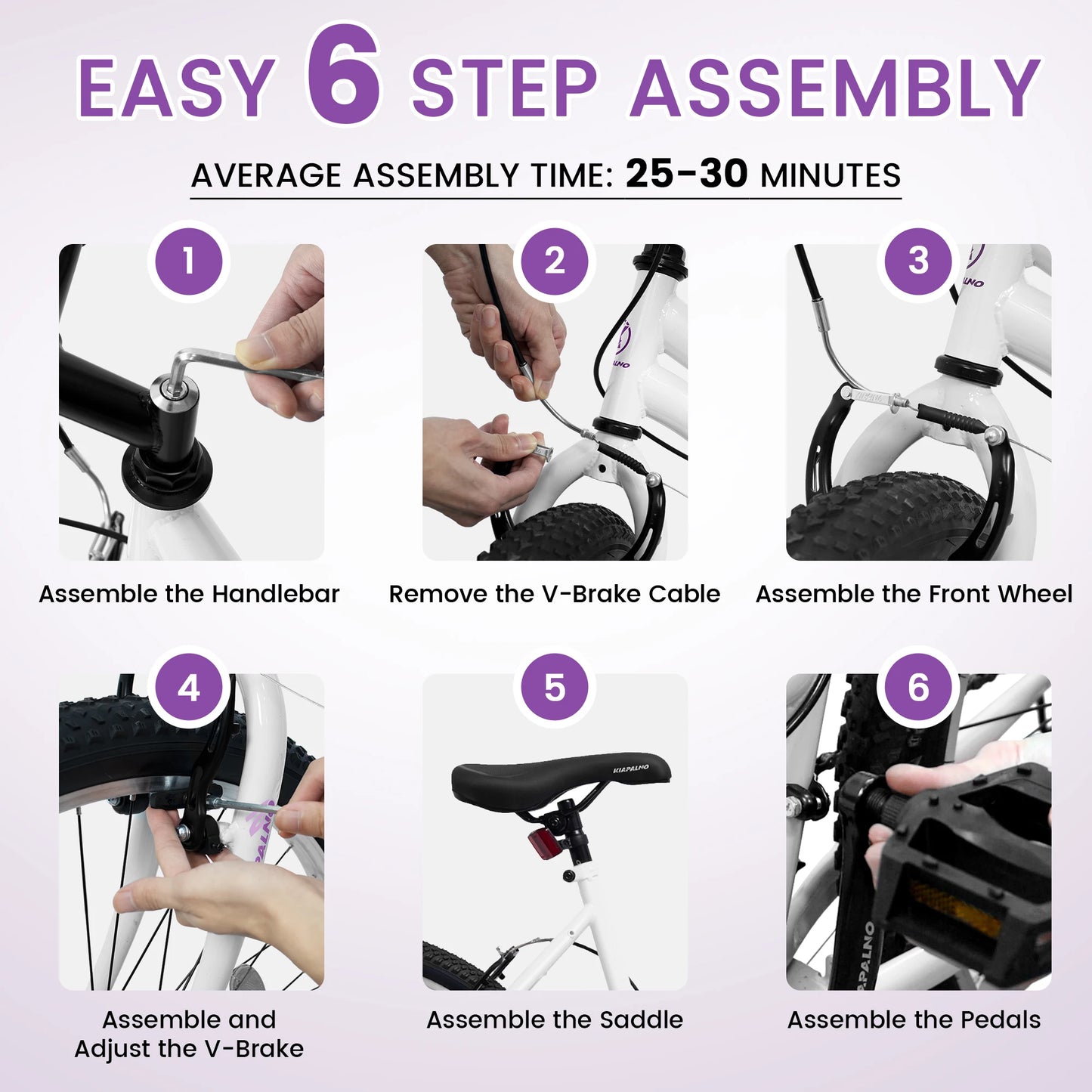 EASY 6 STEP ASSEMBLY

AVERAGE ASSEMBLY TIME: 25-30 MINUTES

1

Assemble the Handlebar

2

Remove the V-Brake Cable

3

Assemble the Front Wheel

4

Assemble and Adjust the V-Brake

5

KIAPALNO

Assemble the Saddle

6

Assemble the Pedals